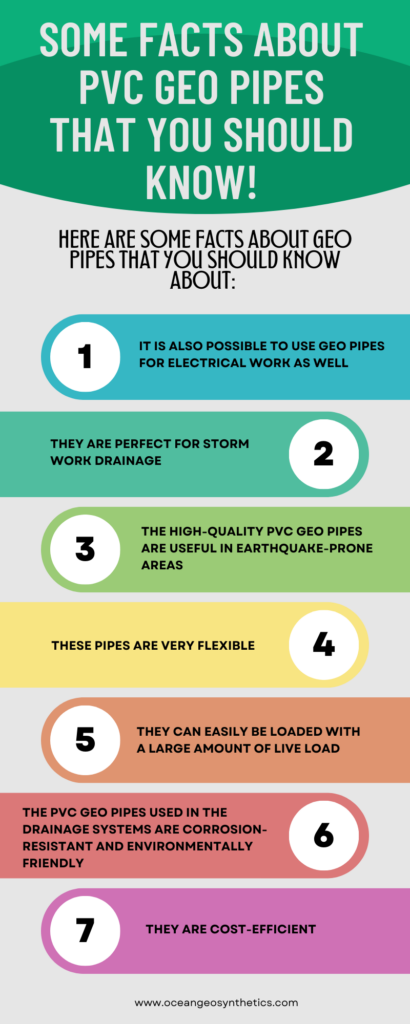 SOME FACTS ABOUT PVC GEO PIPES THAT YOU SHOULD KNOW!

HERE ARE SOME FACTS ABOUT GEO PIPES THAT YOU SHOULD KNOW ABOUT:

1

IT IS ALSO POSSIBLE TO USE GEO PIPES FOR ELECTRICAL WORK AS WELL

THEY ARE PERFECT FOR STORM WORK DRAINAGE

2

3

THE HIGH-QUALITY PVC GEO PIPES ARE USEFUL IN EARTHQUAKE-PRONE AREAS

THESE PIPES ARE VERY FLEXIBLE

4

5

THEY CAN EASILY BE LOADED WITH A LARGE AMOUNT OF LIVE LOAD

THE PVC GEO PIPES USED IN THE DRAINAGE SYSTEMS ARE CORROSION-RESISTANT AND ENVIRONMENTALLY FRIENDLY

6

7

THEY ARE COST-EFFICIENT

www.oceangeosynthetics.com